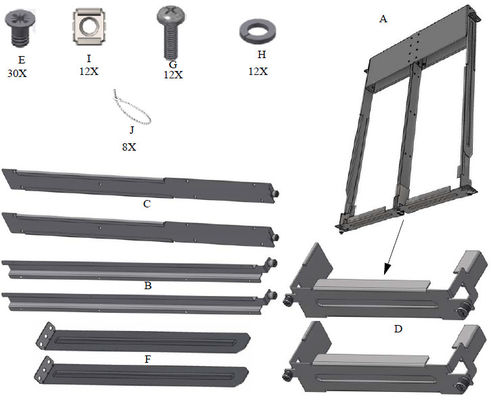 E
30X

I
12X

G
12X

H
12X

A

J
8X

C

B

F

D